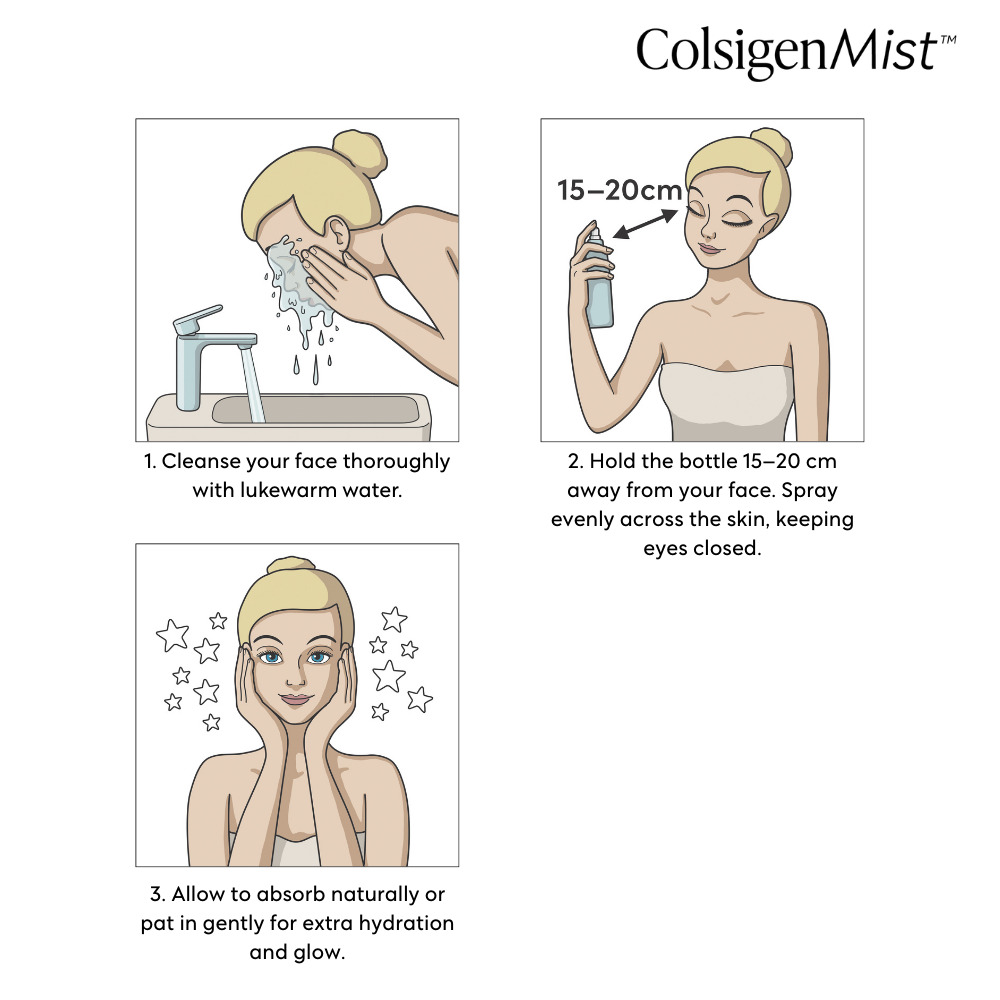 ColsigenMist™

1. Cleanse your face thoroughly with lukewarm water.

15–20cm

2. Hold the bottle 15–20 cm away from your face. Spray evenly across the skin, keeping eyes closed.

3. Allow to absorb naturally or pat in gently for extra hydration and glow.